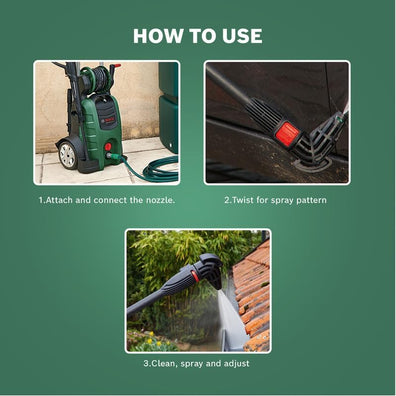 HOW TO USE

BOSCH

1.Attach and connect the nozzle.

2.Twist for spray pattern

3.Clean, spray and adjust