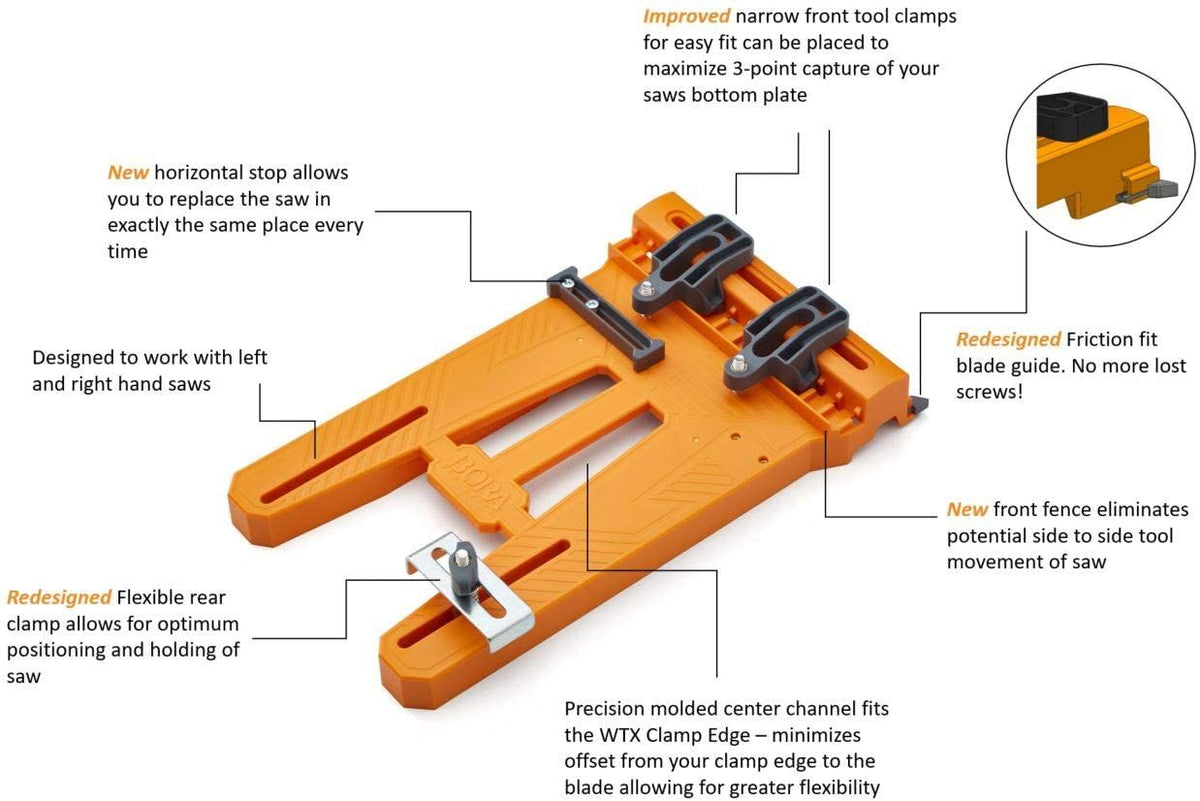 Improved narrow front tool clamps for easy fit can be placed to maximize 3-point capture of your saws bottom plate

New horizontal stop allows you to replace the saw in exactly the same place every time

Designed to work with left and right hand saws

Redesigned Friction fit blade guide. No more lost screws!

BORA

New front fence eliminates potential side to side tool movement of saw

Redesigned Flexible rear clamp allows for optimum positioning and holding of saw

Precision molded center channel fits the WTX Clamp Edge – minimizes offset from your clamp edge to the blade allowing for greater flexibility